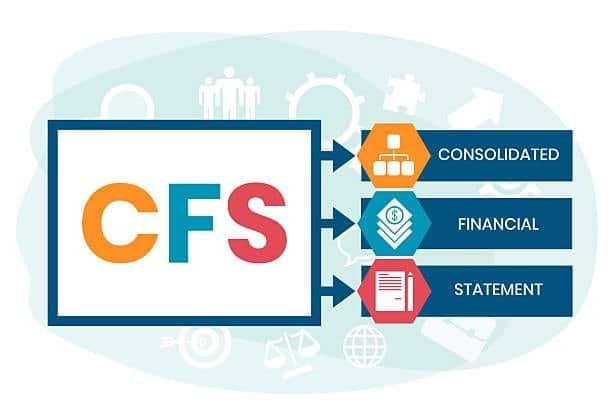 CFS

CONSOLIDATED

FINANCIAL

STATEMENT